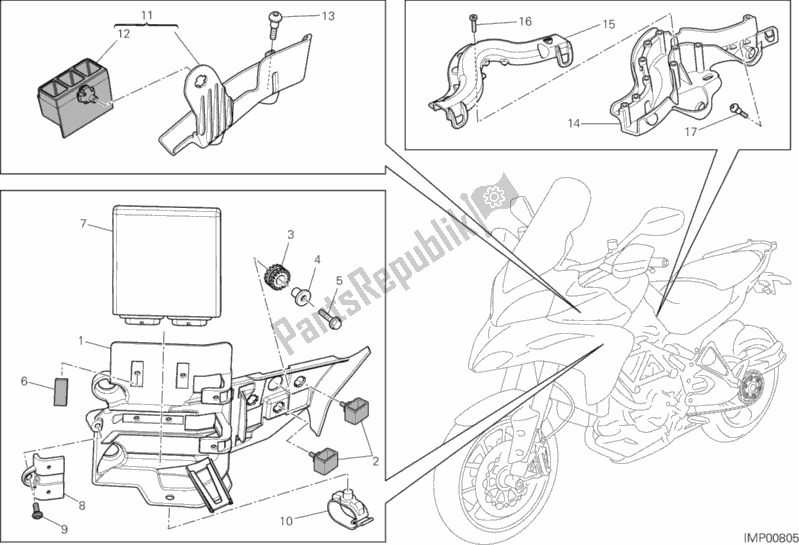 11
12
13
16
15
14
17
7
3
4
5
1
6
2
8
9
10
PartsRepublik
IMP00805